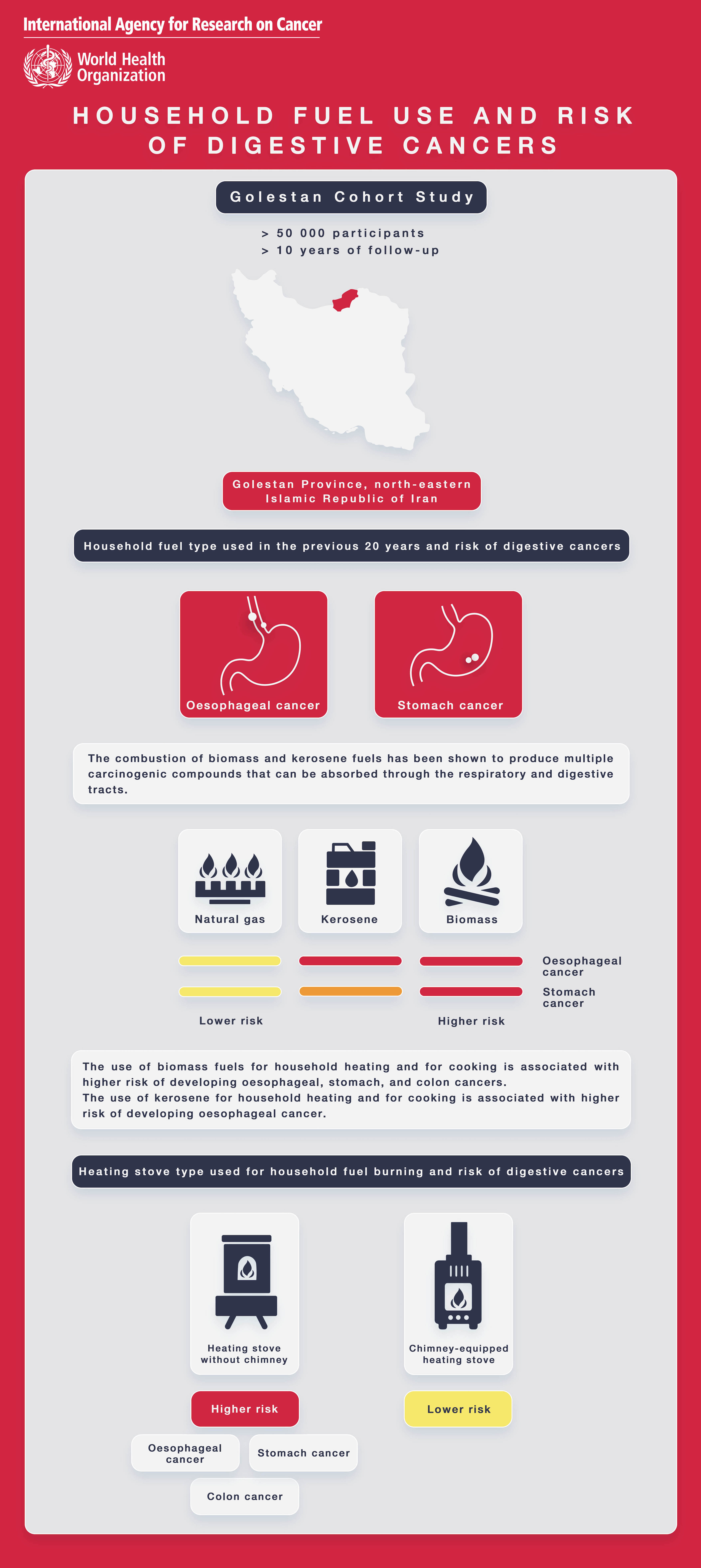 International Agency for Research on Cancer

World Health Organization

HOUSEHOLD FUEL USE AND RISK OF DIGESTIVE CANCERS

Golestan Cohort Study

> 50 000 participants
> 10 years of follow-up

Golestan Province, north-eastern Islamic Republic of Iran

Household fuel type used in the previous 20 years and risk of digestive cancers

Oesophageal cancer

Stomach cancer

The combustion of biomass and kerosene fuels has been shown to produce multiple carcinogenic compounds that can be absorbed through the respiratory and digestive tracts.

Natural gas

Kerosene

Biomass

Oesophageal cancer

Stomach cancer

Lower risk

Higher risk

The use of biomass fuels for household heating and for cooking is associated with higher risk of developing oesophageal, stomach, and colon cancers.
The use of kerosene for household heating and for cooking is associated with higher risk of developing oesophageal cancer.

Heating stove type used for household fuel burning and risk of digestive cancers

Heating stove without chimney

Chimney-equipped heating stove

Higher risk

Lower risk

Oesophageal cancer

Stomach cancer

Colon cancer