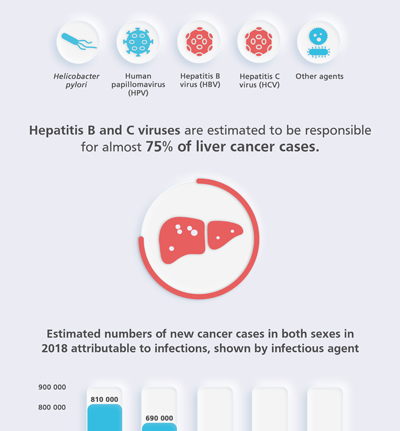 Helicobacter pylori

Human papillomavirus (HPV)

Hepatitis B virus (HBV)

Hepatitis C virus (HCV)

Other agents

Hepatitis B and C viruses are estimated to be responsible for almost 75% of liver cancer cases.

Estimated numbers of new cancer cases in both sexes in 2018 attributable to infections, shown by infectious agent

900 000

800 000

810 000

690 000