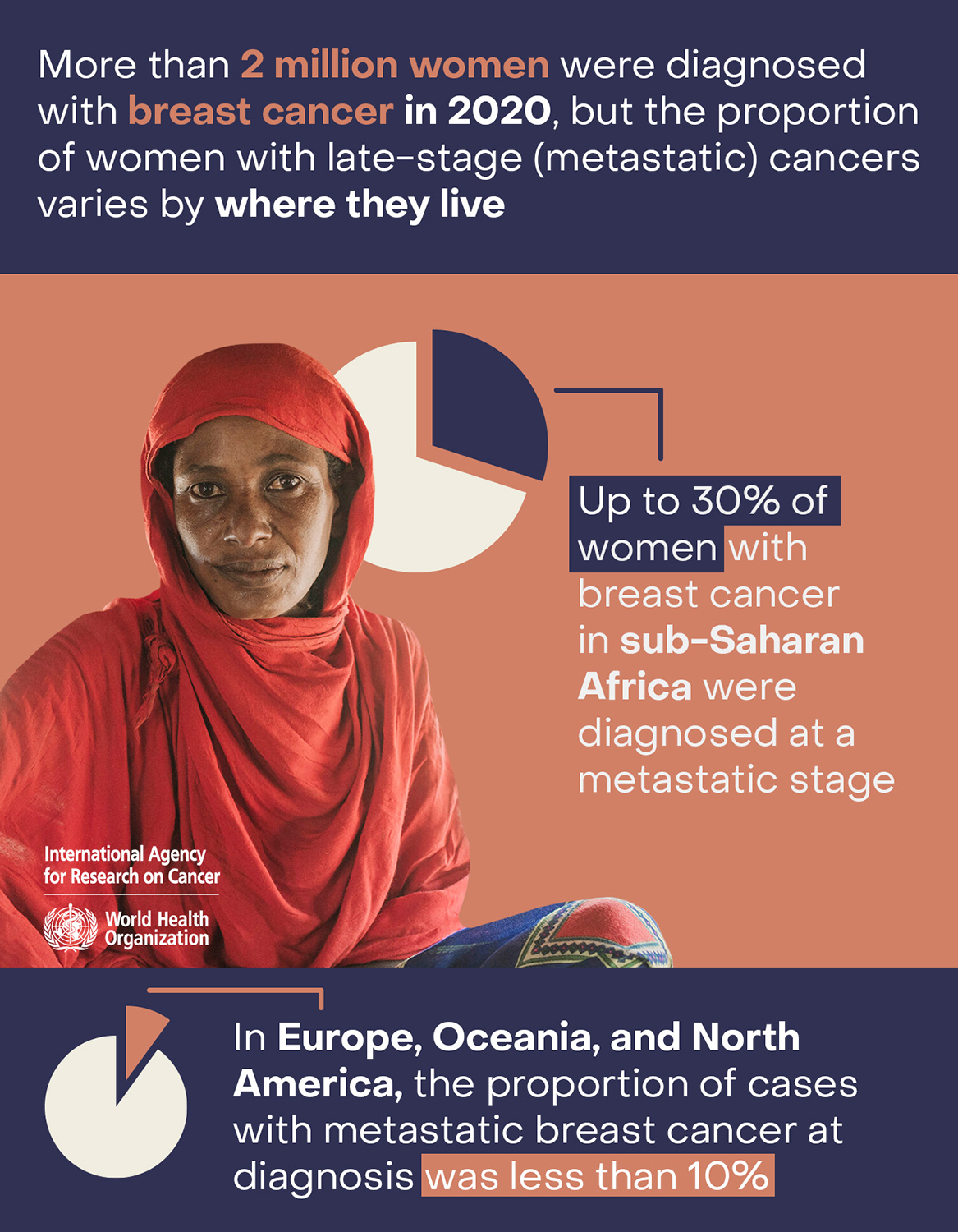 More than 2 million women were diagnosed with breast cancer in 2020, but the proportion of women with late-stage (metastatic) cancers varies by where they live

Up to 30% of women with breast cancer in sub-Saharan Africa were diagnosed at a metastatic stage

International Agency for Research on Cancer

World Health Organization

In Europe, Oceania, and North America, the proportion of cases with metastatic breast cancer at diagnosis was less than 10%