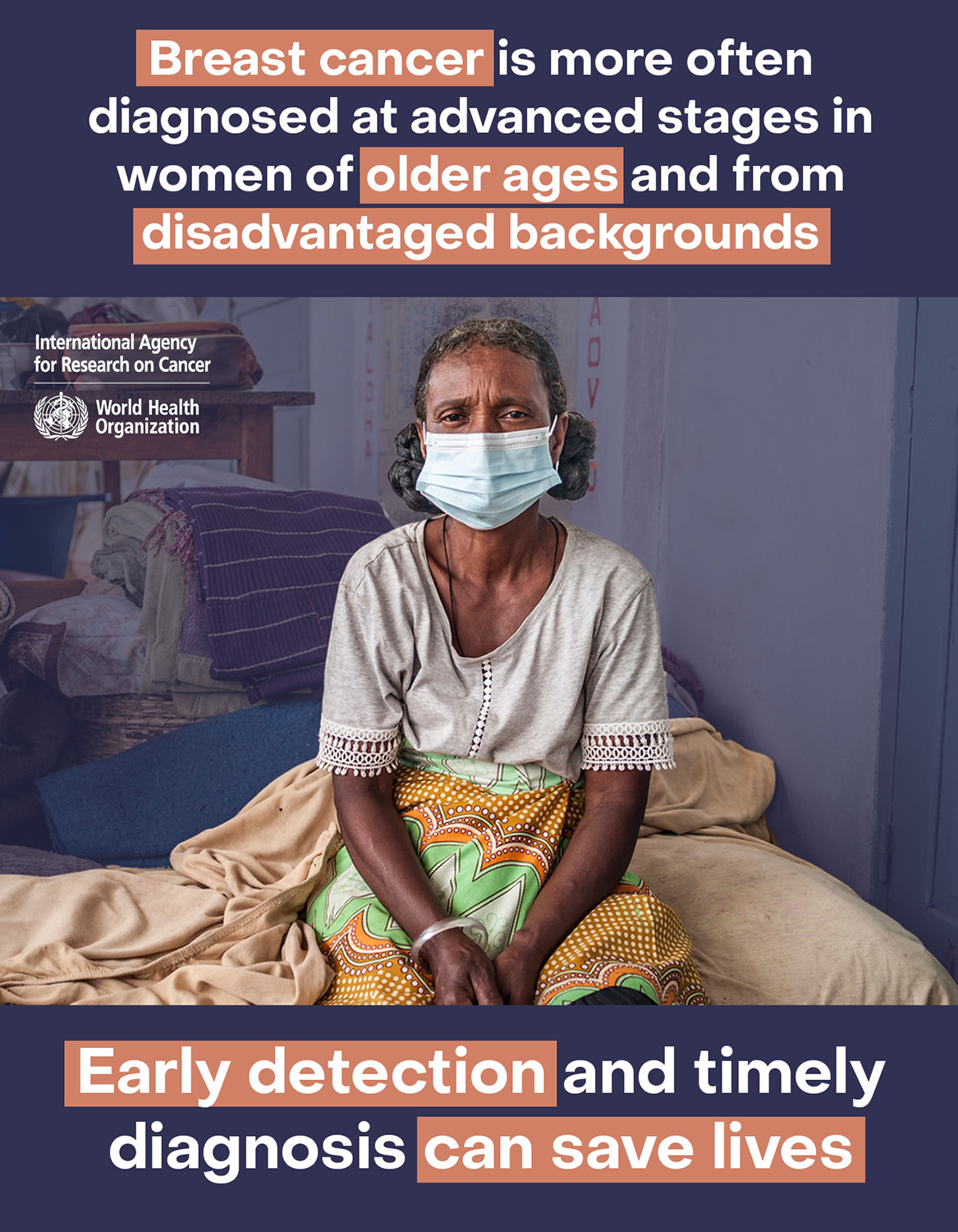 Breast cancer is more often diagnosed at advanced stages in women of older ages and from disadvantaged backgrounds

International Agency for Research on Cancer

World Health Organization

Early detection and timely diagnosis can save lives