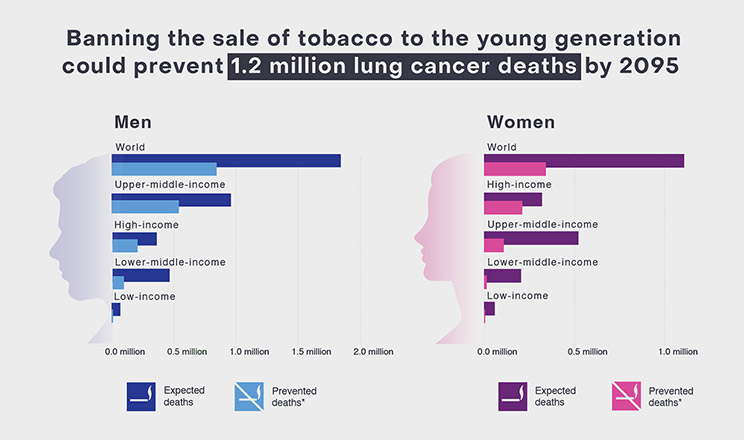 Banning the sale of tobacco to the young generation could prevent 1.2 million lung cancer deaths by 2095

Men

World

Upper-middle-income

High-income

Lower-middle-income

Low-income

0.0 million 0.5 million 1.0 million 1.5 million 2.0 million

Expected deaths

Prevented deaths*

Women

World

High-income

Upper-middle-income

Lower-middle-income

Low-income

0.0 million 0.5 million 1.0 million

Expected deaths

Prevented deaths*