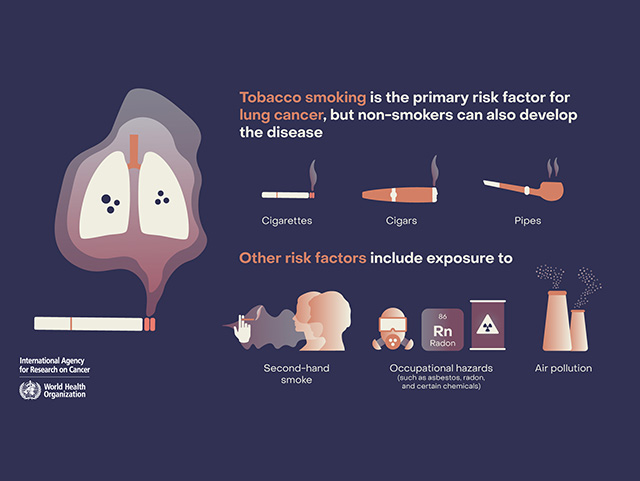 Tobacco smoking is the primary risk factor for lung cancer, but non-smokers can also develop the disease

Cigarettes

Cigars

Pipes

Other risk factors include exposure to

86
Rn
Radon

Second-hand smoke

Occupational hazards
(such as asbestos, radon, and certain chemicals)

Air pollution

International Agency for Research on Cancer

World Health Organization