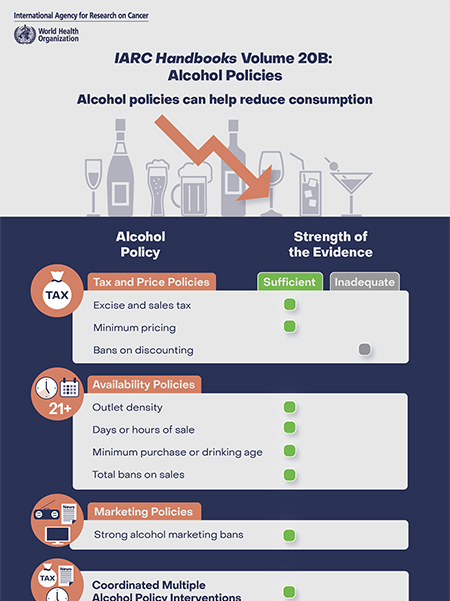 International Agency for Research on Cancer
World Health Organization

IARC Handbooks Volume 20B: Alcohol Policies

Alcohol policies can help reduce consumption

Alcohol Policy

Strength of the Evidence

TAX

Tax and Price Policies

Sufficient

Inadequate

Excise and sales tax

Minimum pricing

Bans on discounting

21+

Availability Policies

Outlet density

Days or hours of sale

Minimum purchase or drinking age

Total bans on sales

News

Marketing Policies

Strong alcohol marketing bans

TAX

News

Coordinated Multiple Alcohol Policy Interventions